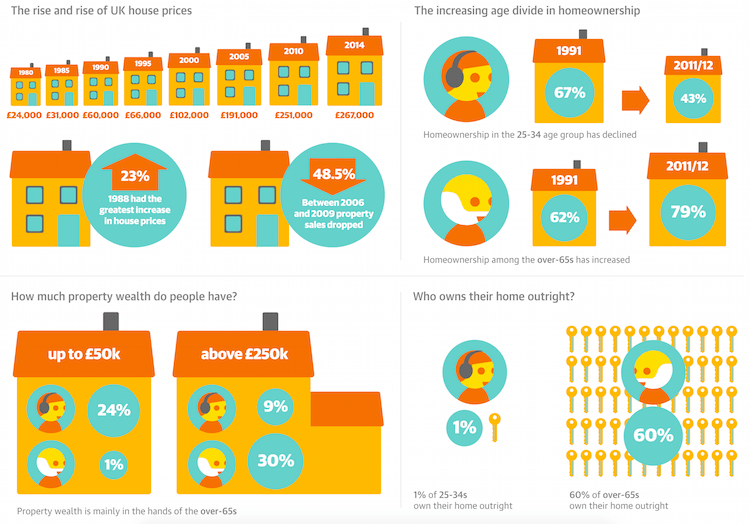 The rise and rise of UK house prices

1980 £24,000
1985 £31,000
1990 £60,000
1995 £66,000
2000 £102,000
2005 £191,000
2010 £251,000
2014 £267,000

23%
1988 had the greatest increase in house prices

48.5%
Between 2006 and 2009 property sales dropped

The increasing age divide in homeownership

1991
67%
2011/12
43%

Homeownership in the 25-34 age group has declined

1991
62%
2011/12
79%

Homeownership among the over-65s has increased

How much property wealth do people have?

up to £50k
24%
1%

above £250k
9%
30%

Property wealth is mainly in the hands of the over-65s

Who owns their home outright?

1%
1% of 25-34s own their home outright

60%
60% of over-65s own their home outright